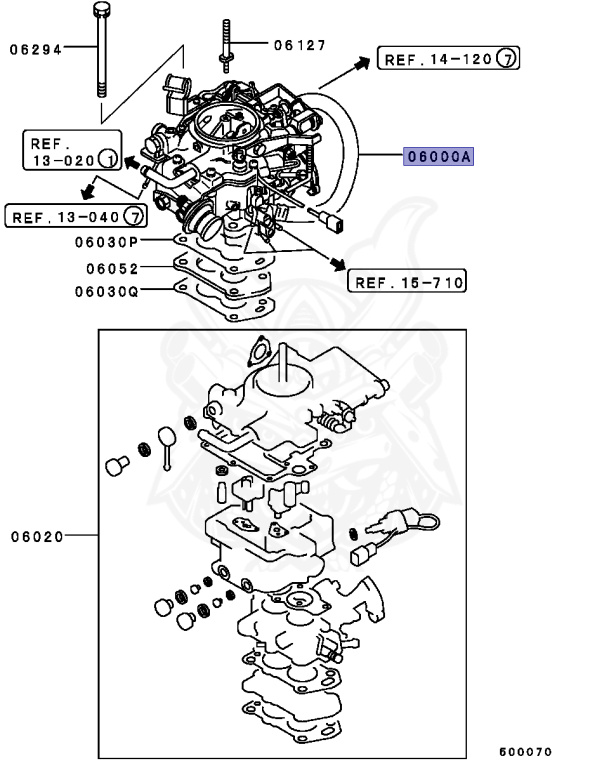 06294

06127

REF. 14-120 7

REF. 13-020 1

06000A

REF. 13-040 7

06030P

06052

06030Q

REF. 15-710

06020

600070