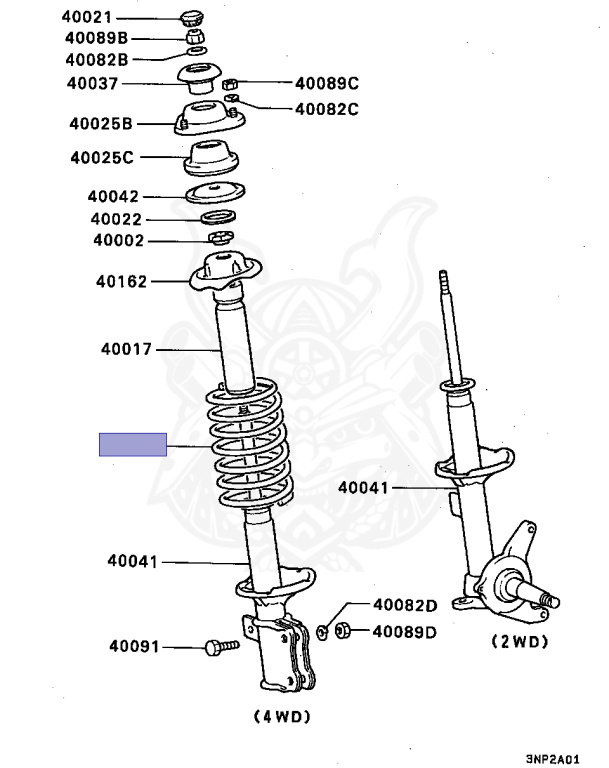 40021
40089B
40082B
40037
40089C
40082C
40025B
40025C
40042
40022
40002
40162
40017
40041
40041
40082D
40089D
40091
(2WD)
(4WD)
3NP2A01