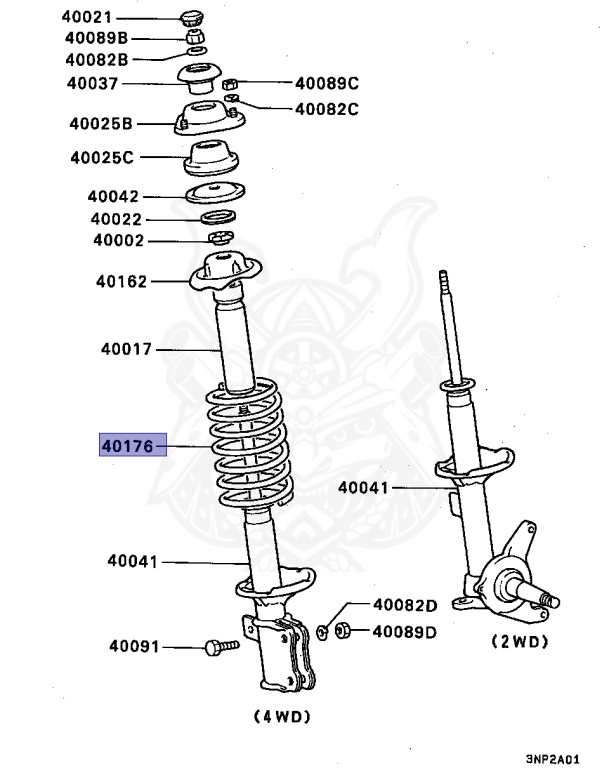 40021
40089B
40082B
40037
40089C
40082C
40025B
40025C
40042
40022
40002
40162
40017
40176
40041
40041
40082D
40089D
40091
(2WD)
(4WD)
3NP2A01