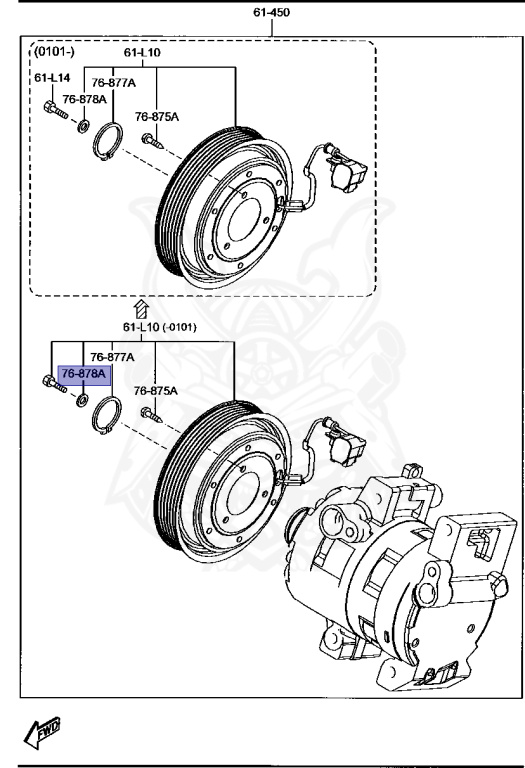 61-450

(0101-)

61-L10

61-L14

76-877A

76-878A

76-875A

61-L10 (-0101)

76-877A

76-878A

76-875A

FWD