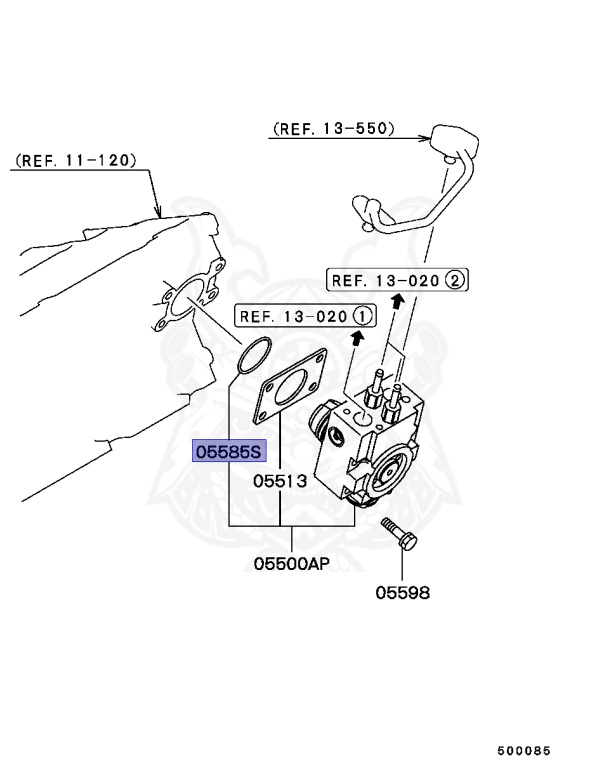 (REF. 13-550)

(REF. 11-120)

REF. 13-020 ②

REF. 13-020 ①

05585S

05513

05500AP

05598

500085