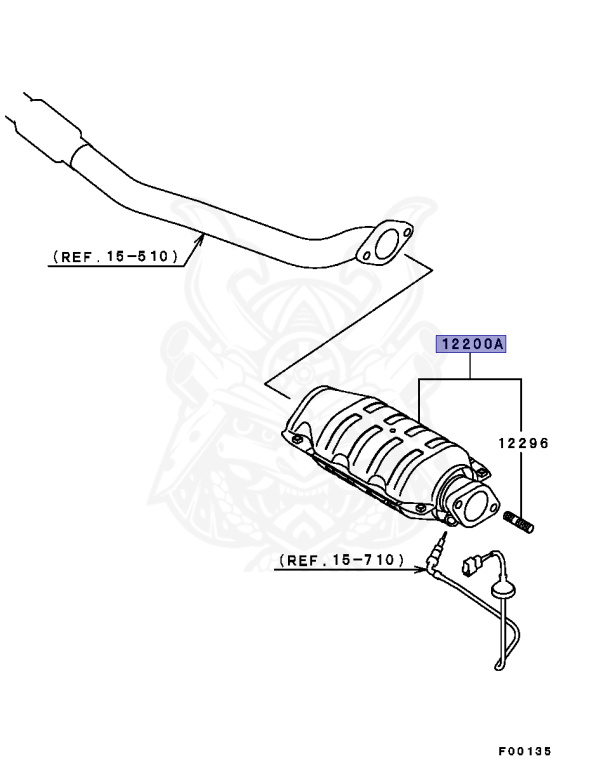 (REF. 15-510)

12200A

12296

(REF. 15-710)

F00135