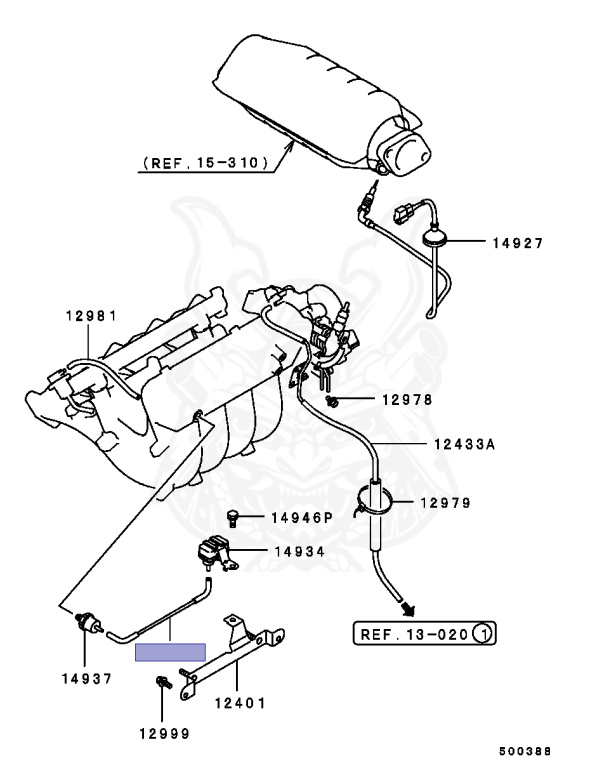 (REF. 15-310)

14927

12981

12978

12433A

12979

14946P

14934

REF. 13-020 1

14937

12401

12999

500388