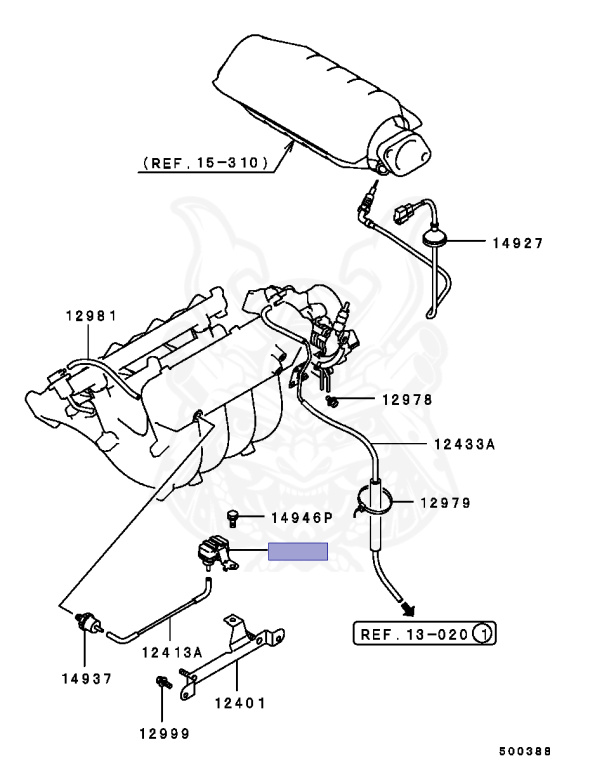 (REF. 15-310)

14927

12981

12978

12433A

12979

14946P

REF. 13-020 1

12413A

14937

12401

12999

500388