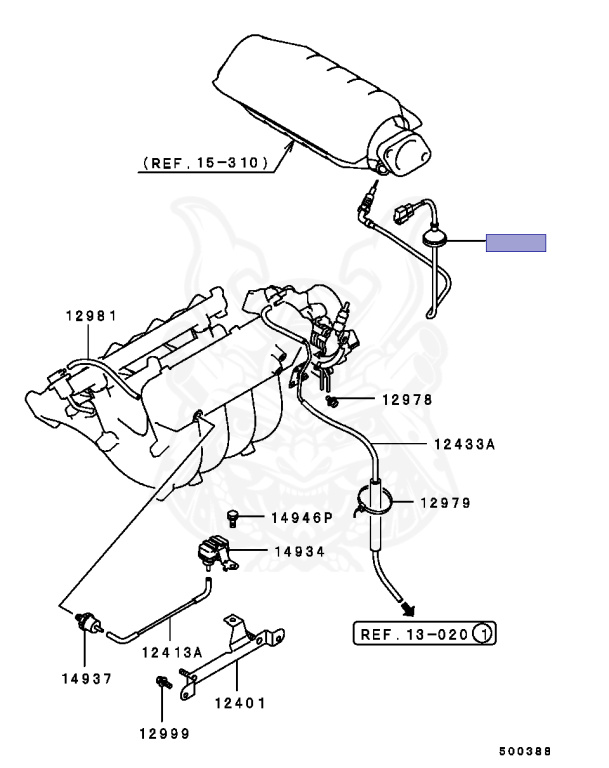 (REF. 15-310)

12981

12978

12433A

12979

14946P

14934

REF. 13-020 1

14937

12413A

12401

12999

500388