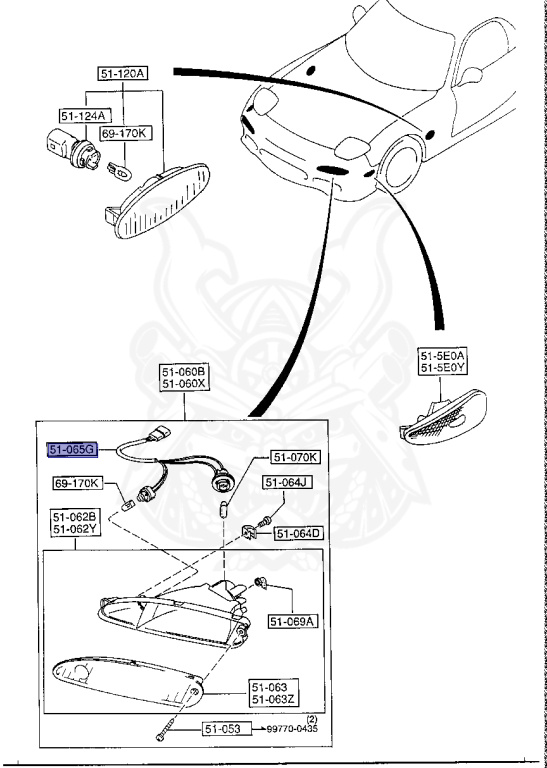 51-120A
51-124A
69-170K
51-5E0A
51-5E0Y
51-060B
51-060X
51-065G
51-070K
69-170K
51-064J
51-062B
51-062Y
51-064D
51-069A
51-063
51-063Z
(2)
51-053
99770-0435