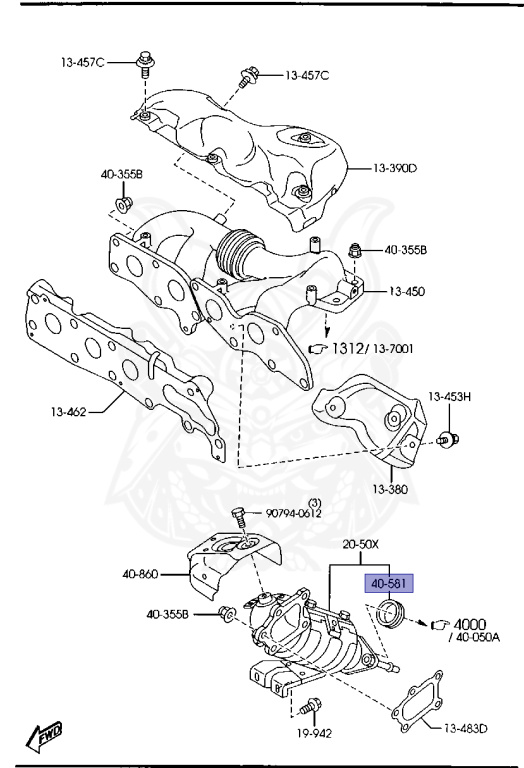 13-457C

13-457C

13-390D

40-355B

40-355B

13-450

1312/ 13-7001

13-462

13-453H

13-380

(3)
90794-0612

20-50X

40-860

40-581

40-355B

4000
/ 40-050A

19-942

13-483D

FWD