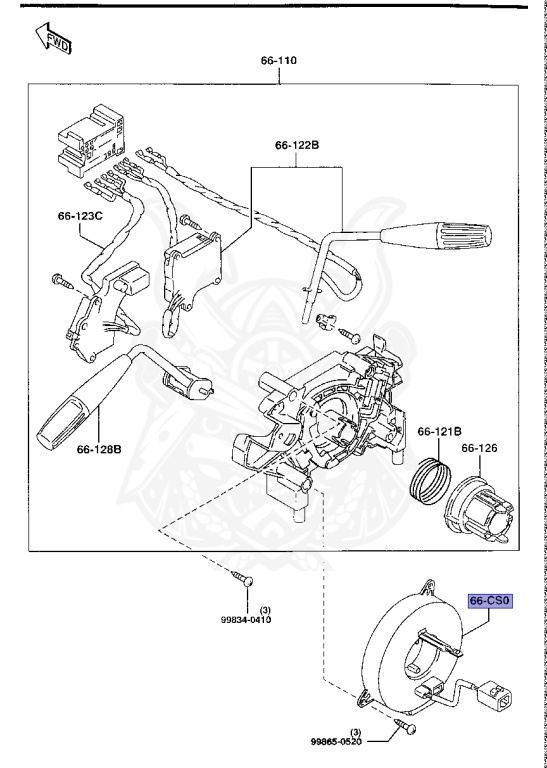 FWD

66-110

66-122B

66-123C

66-128B

66-121B

66-126

(3)
99834-0410

66-CS0

(3)
99865-0520