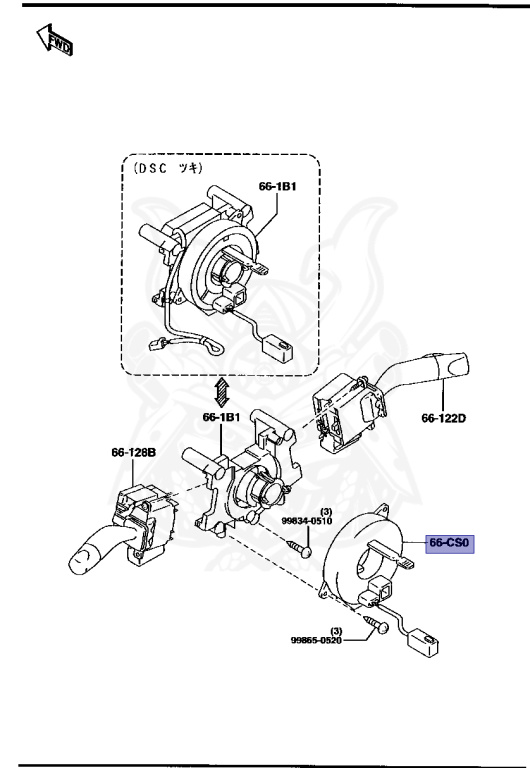 FWD

(DSC ツキ)

66-1B1

66-1B1

66-122D

66-128B

(3)
99834-0510

66-CS0

(3)
99865-0520