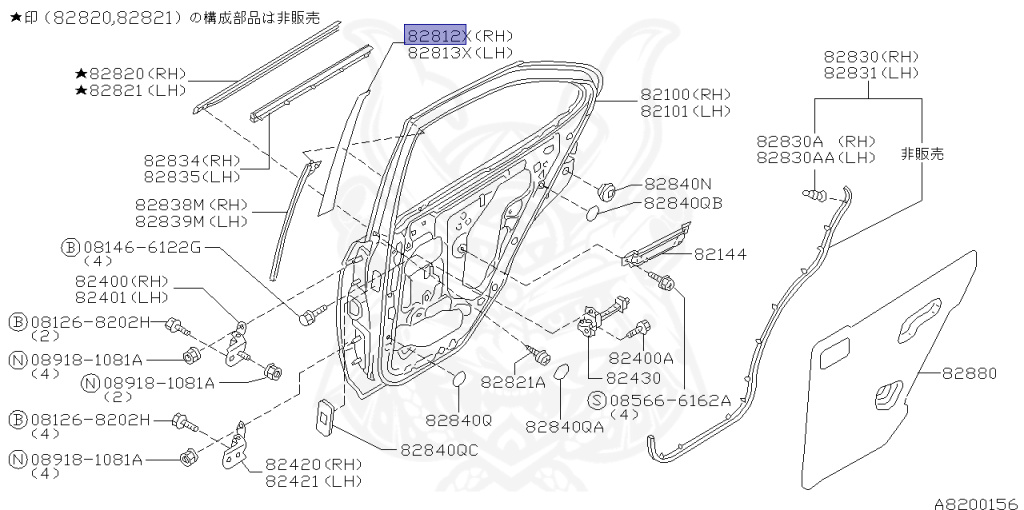 ★印（82820,82821）の構成部品は非販売

82812X(RH)
82813X(LH)

★82820(RH)
★82821(LH)

82834(RH)
82835(LH)

82838M(RH)
82839M(LH)

Ⓑ08146-6122G
(4)

82400(RH)
82401(LH)

Ⓑ08126-8202H
(2)

Ⓝ08918-1081A
(4)

Ⓝ08918-1081A
(2)

Ⓑ08126-8202H
(4)

Ⓝ08918-1081A
(4)

82420(RH)
82421(LH)

82840QC

82840Q

82821A

82840QA

82100(RH)
82101(LH)

82840N

82840QB

82144

82400A

82430

Ⓢ08566-6162A
(4)

82830(RH)
82831(LH)

82830A (RH)
82830AA(LH)

非販売

82880

A8200156