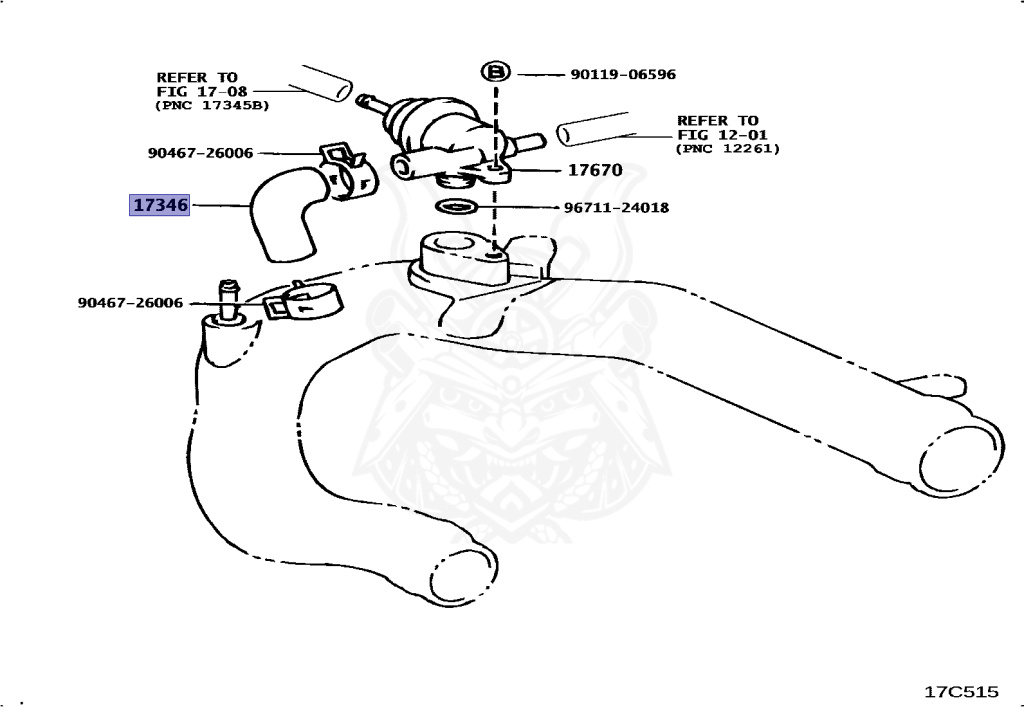 REFER TO
FIG 17-08
(PNC 17345B)

B
90119-06596

REFER TO
FIG 12-01
(PNC 12261)

90467-26006

17670

17346

96711-24018

90467-26006

17C515