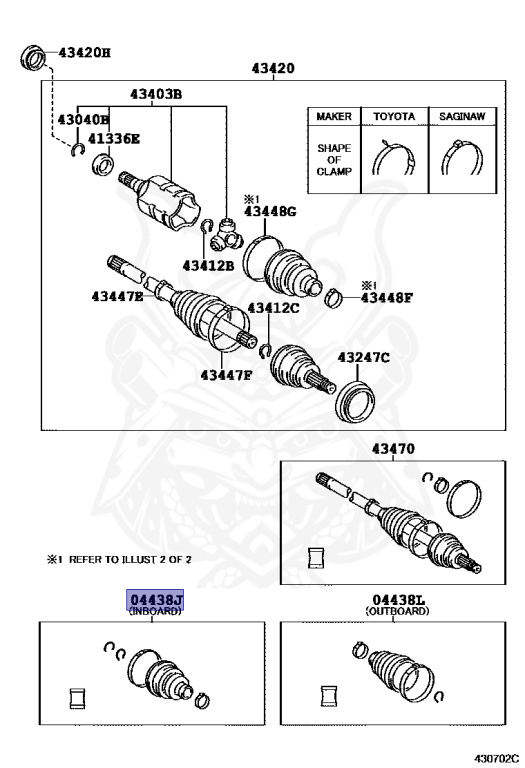 43420H

43420

43403B

43040B

41336E

| MAKER | TOYOTA | SAGINAW |
|---|---|---|
| SHAPE OF CLAMP | | |

※1
43448G

43412B

43447E

※1
43448F

43412C

43447F

43247C

43470

※1 REFER TO ILLUST 2 OF 2

04438J
(INBOARD)

04438L
(OUTBOARD)

430702C