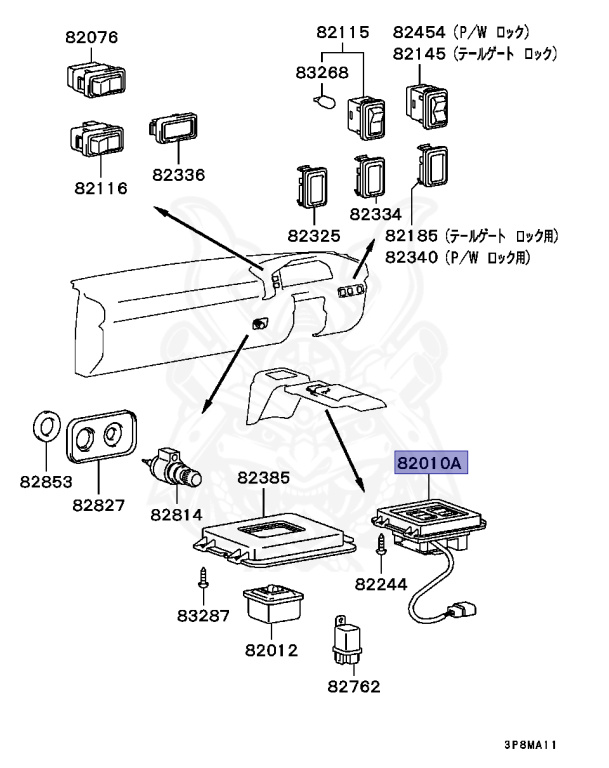 82076

82115

82454 (P/W ロック)

82145 (テールゲート ロック)

83268

82116

82336

82325

82334

82185 (テールゲート ロック用)

82340 (P/W ロック用)

82853

82827

82814

82385

82010A

82244

83287

82012

82762

3P8MA11