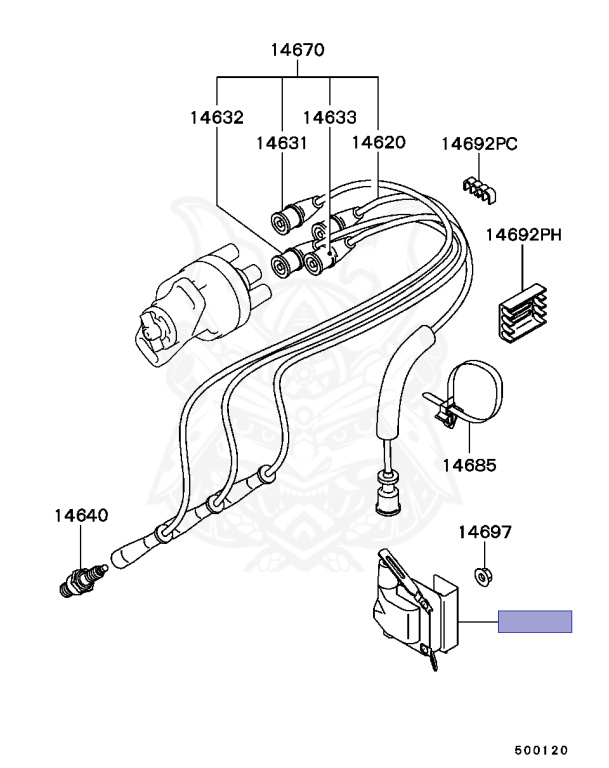 14670
14632
14633
14631
14620
14692PC
14692PH
14685
14640
14697
500120