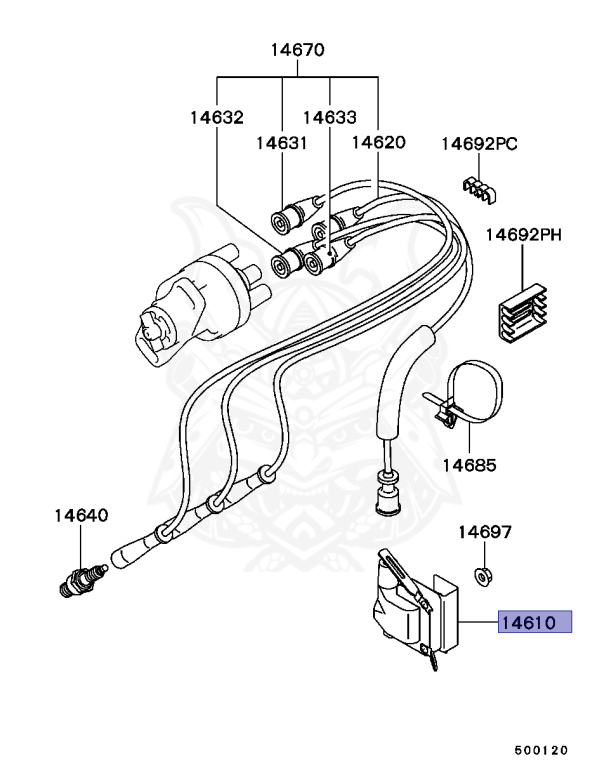 14670
14632
14633
14631
14620
14692PC
14692PH
14685
14640
14697
14610
500120