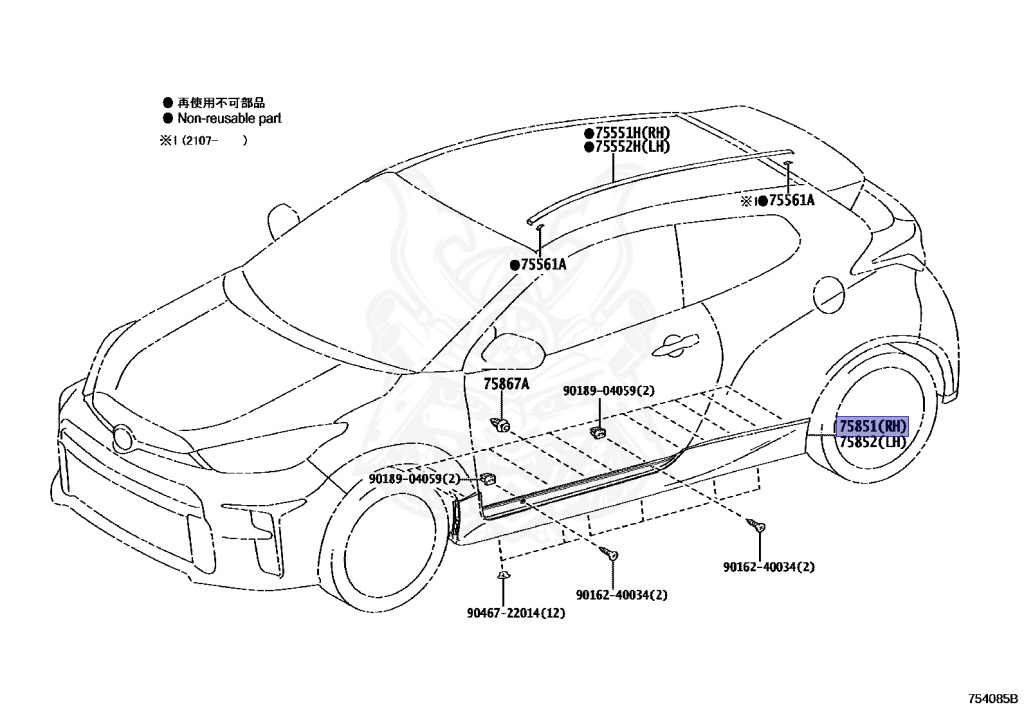 ● 再使用不可部品
● Non-reusable part
※1 (2107-      )

●75551H(RH)
●75552H(LH)

※1●75561A

●75561A

75867A

90189-04059(2)

75851(RH)
75852(LH)

90189-04059(2)

90162-40034(2)

90162-40034(2)

90467-22014(12)

754085B