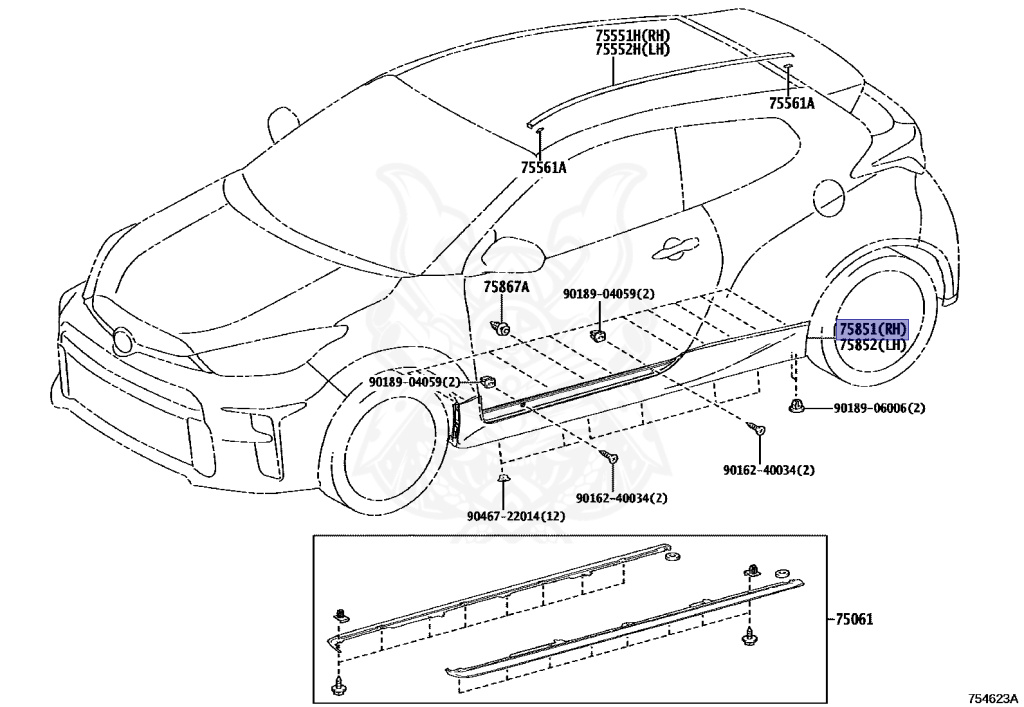 75551H(RH)
75552H(LH)

75561A

75561A

75867A

90189-04059(2)

75851(RH)
75852(LH)

90189-04059(2)

90189-06006(2)

90162-40034(2)

90162-40034(2)

90467-22014(12)

75061

754623A