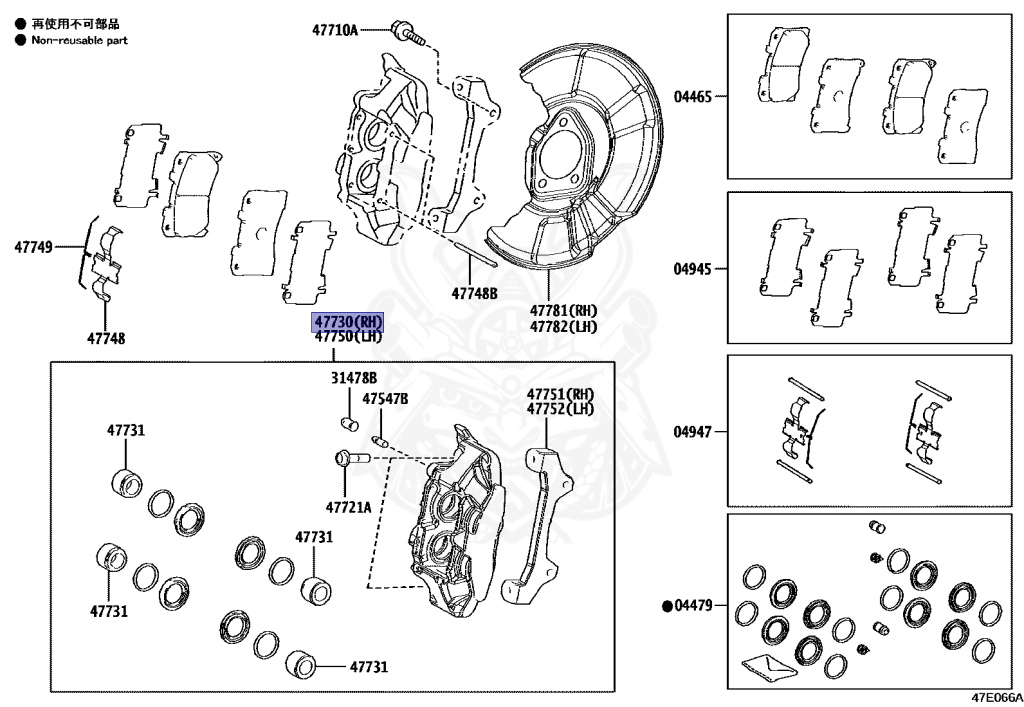 ● 再使用不可部品
● Non-reusable part

47710A

47749

47748

47748B

47781(RH)
47782(LH)

47730(RH)
47750(LH)

31478B

47547B

47751(RH)
47752(LH)

47731

47721A

47731

47731

47731

04465

04945

04947

●04479

47E066A