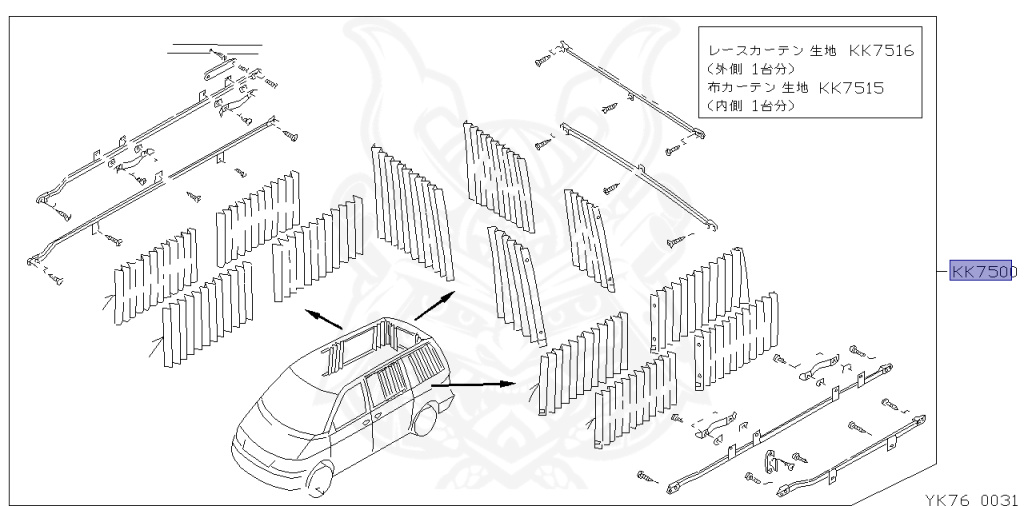 レースカーテン 生地 KK7516
(外側 1台分)
布カーテン 生地 KK7515
(内側 1台分)

KK7500

YK76 0031