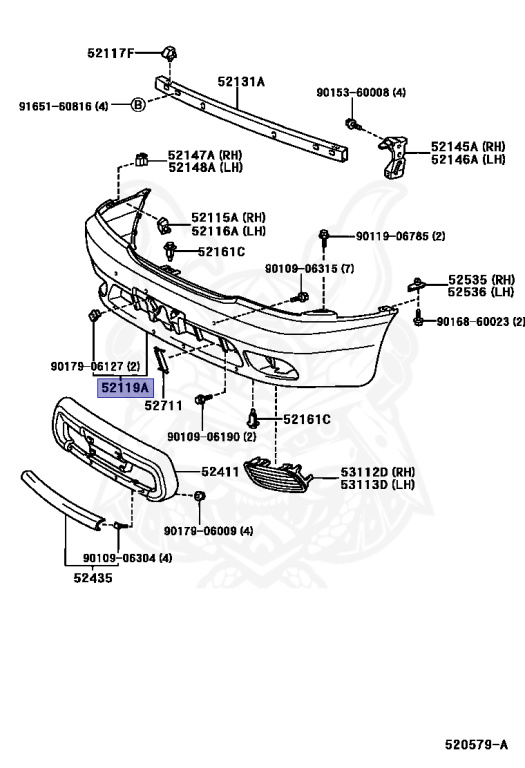 52117F
52131A
91651-60816 (4)
B
90153-60008 (4)
52145A (RH)
52146A (LH)
52147A (RH)
52148A (LH)
52115A (RH)
52116A (LH)
52161C
90119-06785 (2)
90109-06315 (7)
52535 (RH)
52536 (LH)
90168-60023 (2)
90179-06127 (2)
52119A
52711
90109-06190 (2)
52161C
52411
53112D (RH)
53113D (LH)
90179-06009 (4)
90109-06304 (4)
52435
520579-A