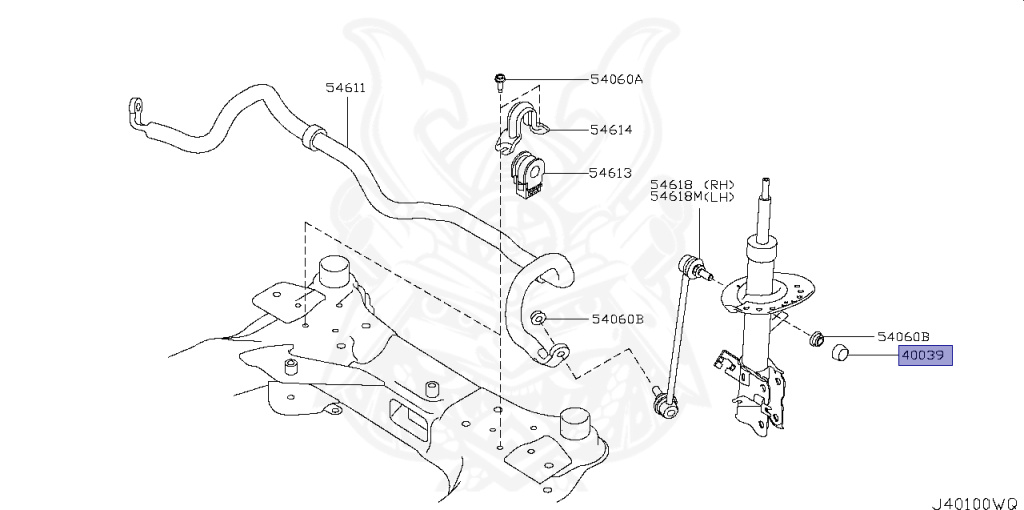 54611

54060A

54614

54613

54618 (RH)
54618M(LH)

54060B

54060B

40039

J40100WQ