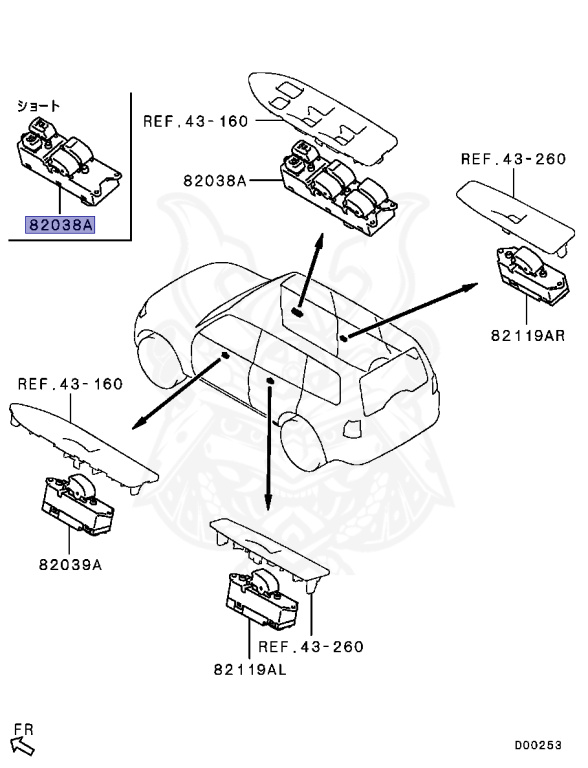 ショート

82038A

REF.43-160

82038A

REF.43-260

82119AR

REF.43-160

82039A

REF.43-260

82119AL

FR

D00253