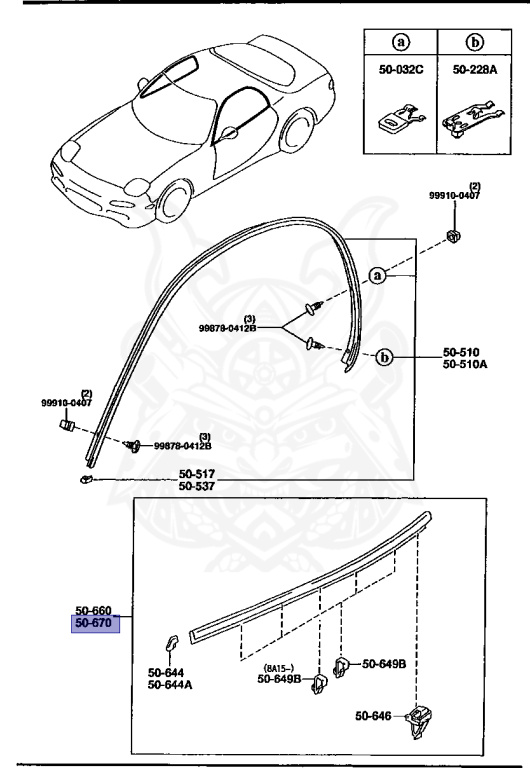 | a | b |
|---|---|
| 50-032C | 50-228A |

(2)
99910-0407

a

(3)
99878-0412B

b

50-510
50-510A

(2)
99910-0407

(3)
99878-0412B

50-517
50-537

50-660
50-670

50-644
50-644A

(8A15–)
50-649B

50-649B

50-646