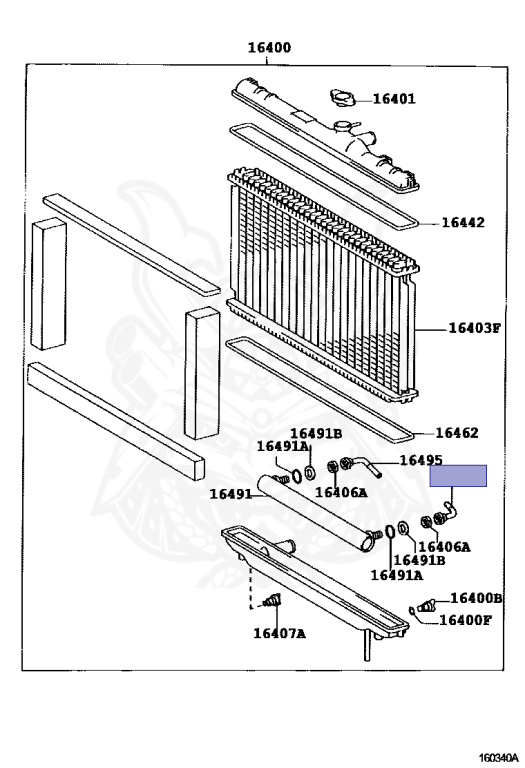 16400

16401

16442

16403F

16462

16491B

16491A

16495

16491

16406A

16406A

16491B

16491A

16400B

16400F

16407A

160340A