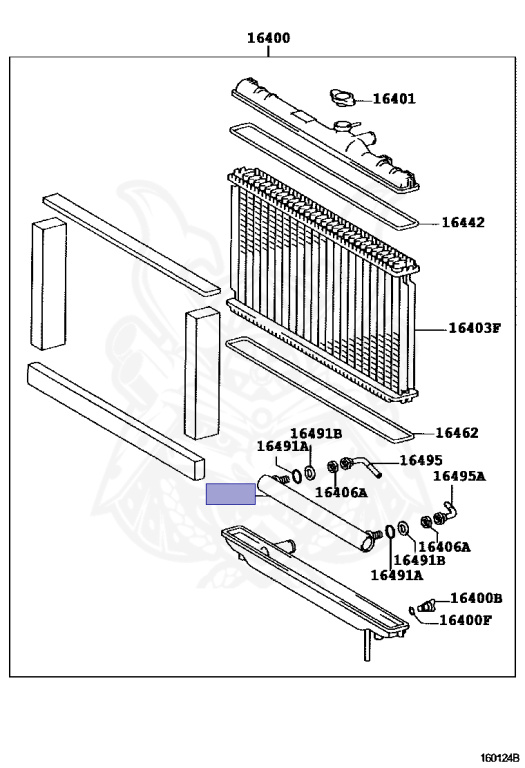 16400

16401

16442

16403F

16462

16491B

16491A

16495

16495A

16406A

16406A

16491B

16491A

16400B

16400F

160124B