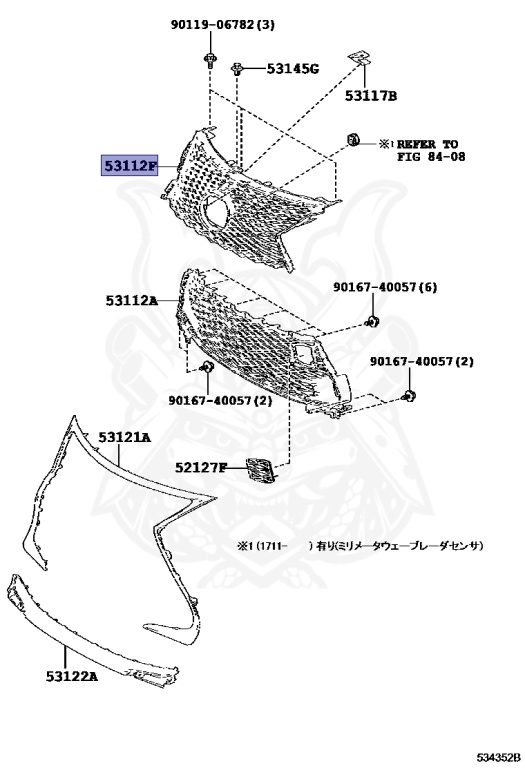 90119-06782(3)

53145G

53117B

53112F

※1 REFER TO FIG 84-08

53112A

90167-40057(6)

90167-40057(2)

90167-40057(2)

53121A

52127F

※1 (1711- ) 有り(ミリメータウェーブレーダセンサ)

53122A

534352B