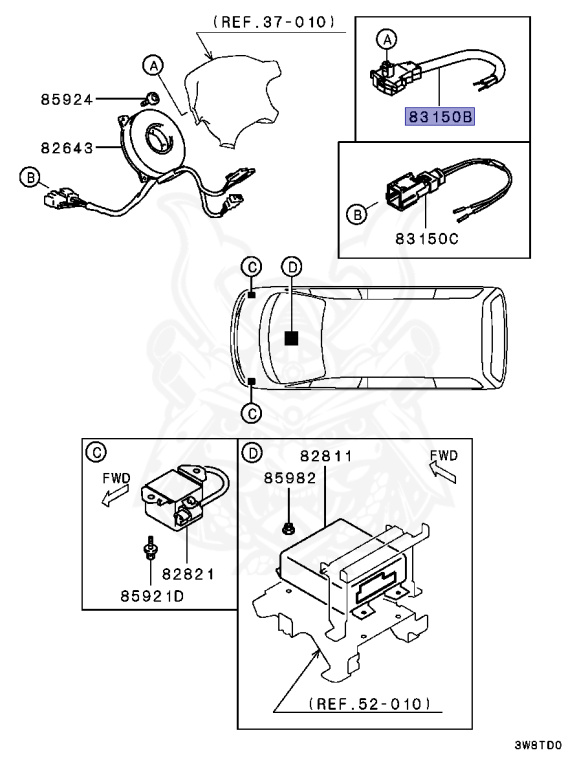 (REF.37-010)
A
85924
82643
B
A
83150B
B
83150C
C
D
C
C
FWD
82821
85921D
D
82811
85982
FWD
(REF.52-010)
3W8TD0