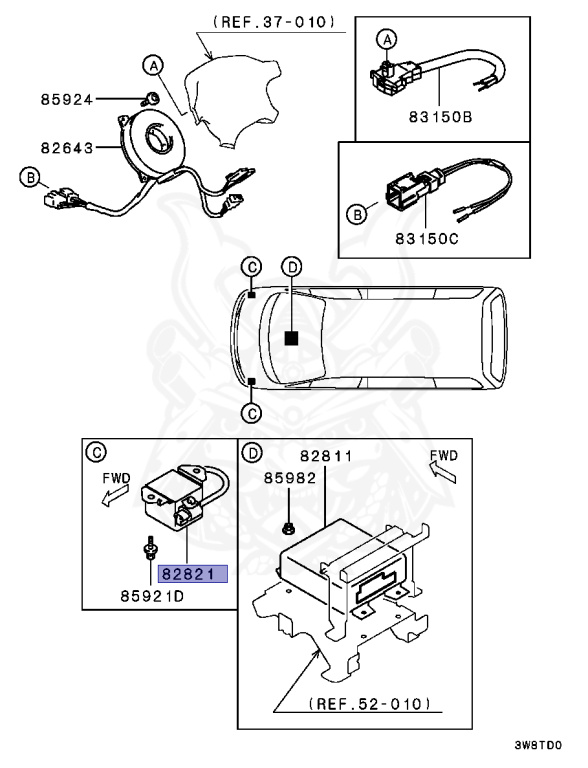 (REF.37-010)
A
85924
82643
B
A
83150B
B
83150C
C
D
C
C
FWD
82821
85921D
D
82811
85982
FWD
(REF.52-010)
3W8TD0