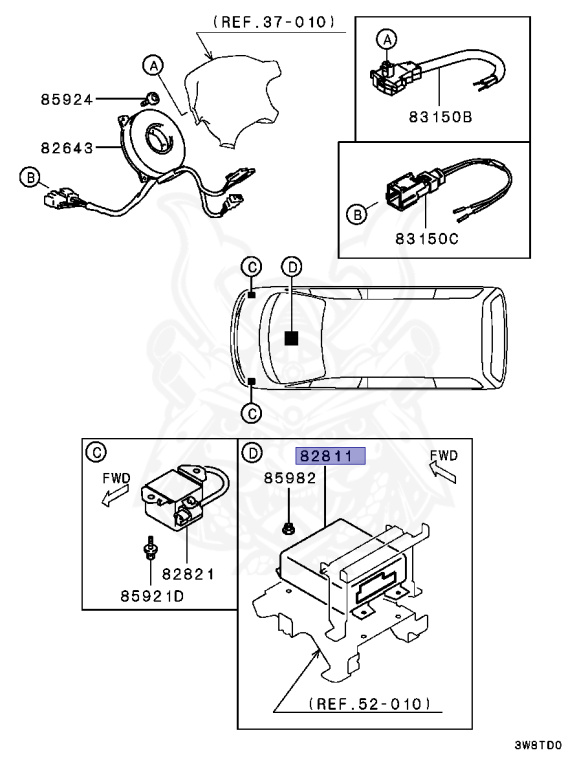 (REF.37-010)

A

85924

82643

B

A

83150B

B

83150C

C

D

C

C

FWD

82821

85921D

D

82811

85982

FWD

(REF.52-010)

3W8TD0