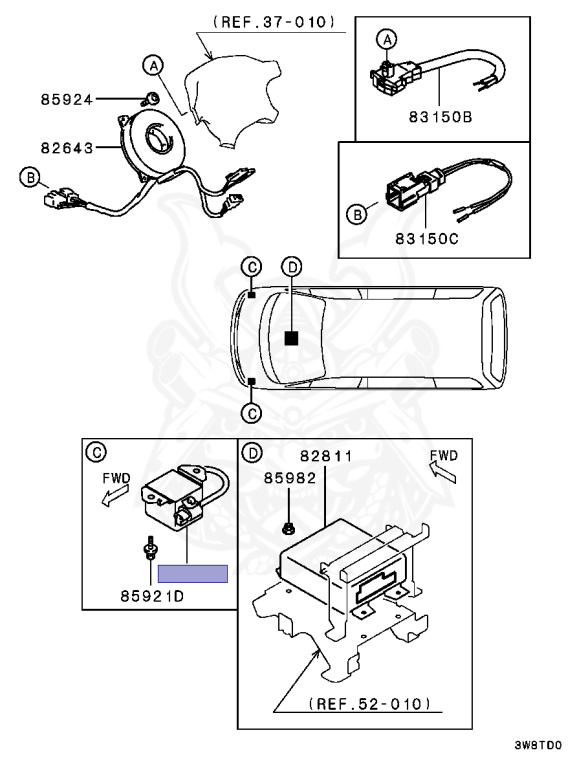 (REF.37-010)
A
85924
82643
B
A
83150B
B
83150C
C
D
C
C
FWD
85921D
D
82811
85982
FWD
(REF.52-010)
3W8TD0