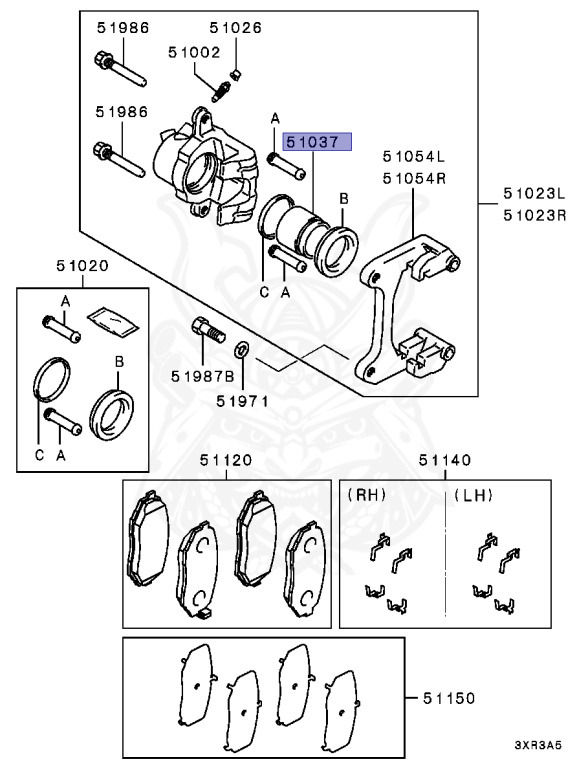 51986
51026
51002
51986
A
51037
51054L
51054R
B
51023L
51023R
C
A
51020
A
B
C
A
51987B
51971
51120
51140
(RH)
(LH)
51150
3XR3A5