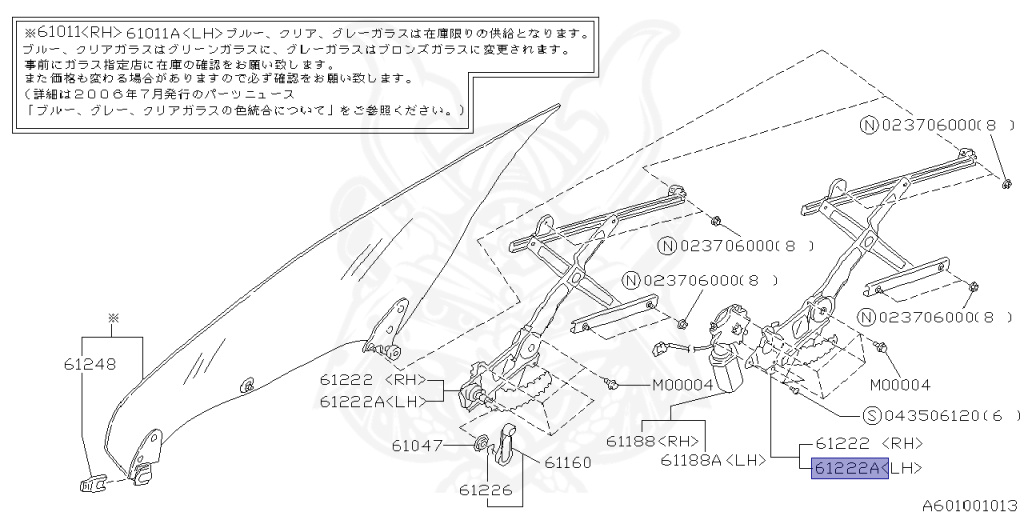 ※61011<RH> 61011A<LH>ブルー、クリア、グレーガラスは在庫限りの供給となります。
ブルー、クリアガラスはグリーンガラスに、グレーガラスはブロンズガラスに変更されます。
事前にガラス指定店に在庫の確認をお願い致します。
また価格も変わる場合がありますので必ず確認をお願い致します。
（詳細は2006年7月発行のパーツニュース
「ブルー、グレー、クリアガラスの色統合について」をご参照ください。）

Ⓝ023706000(8 )
Ⓝ023706000(8 )
Ⓝ023706000(8 )
Ⓝ023706000(8 )
※
61248
61222 <RH>
61222A<LH>
M00004
M00004
Ⓢ043506120(6 )
61047
61160
61226
61188<RH>
61188A<LH>
61222 <RH>
61222A<LH>
A601001013