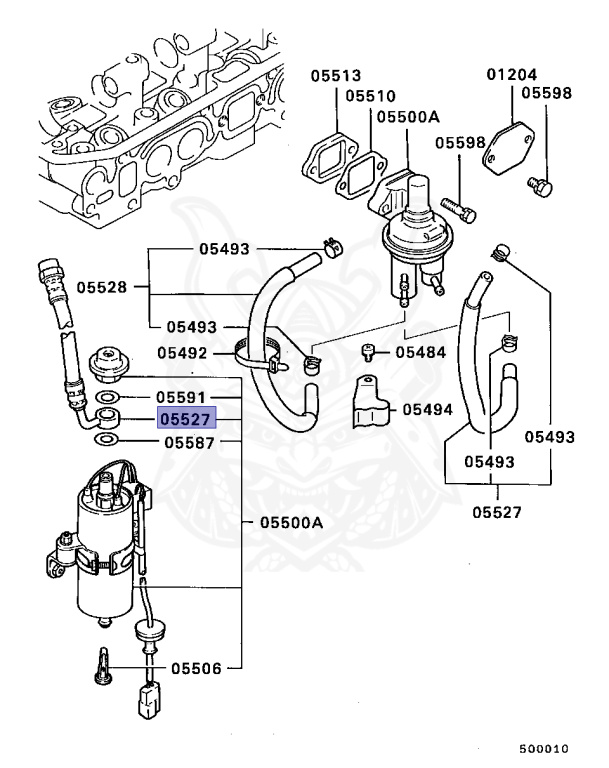 05513
05510
05500A
01204
05598
05598
05493
05528
05493
05492
05484
05591
05527
05494
05587
05493
05493
05527
05500A
05506
500010