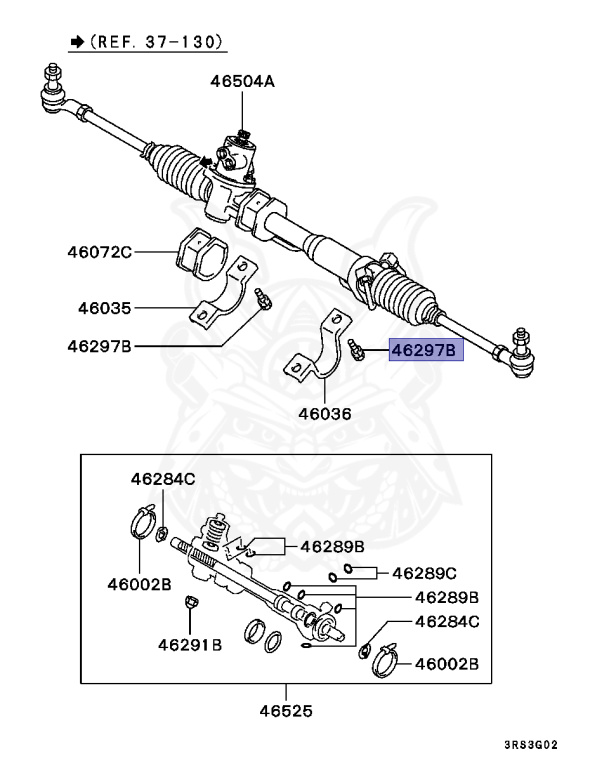 ➡(REF. 37-130)

46504A

46072C

46035

46297B

46297B

46036

46284C

46289B

46289C

46002B

46289B

46284C

46291B

46002B

46525

3RS3G02