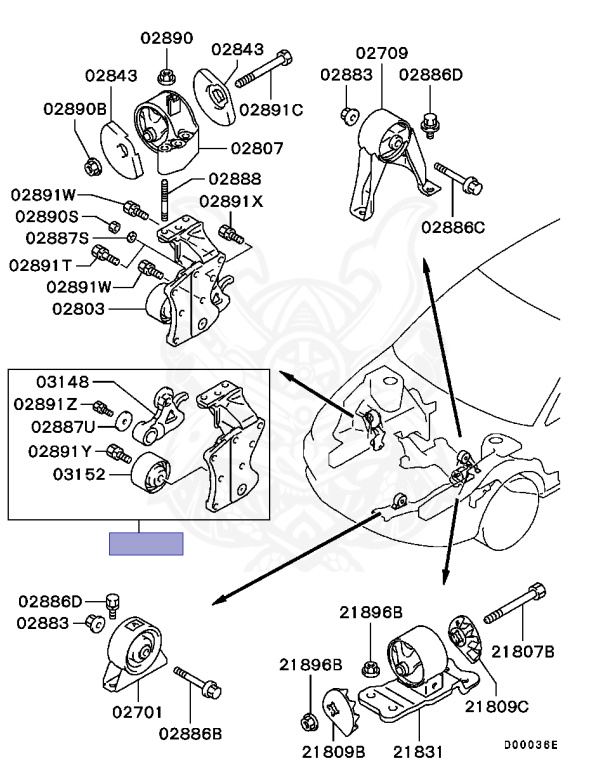 02890
02843
02843
02890B
02891C
02807
02888
02891W
02891X
02890S
02887S
02891T
02891W
02803
02709
02883
02886D
02886C
03148
02891Z
02887U
02891Y
03152
02886D
02883
02701
02886B
21896B
21896B
21807B
21809C
21809B
21831
D00036E