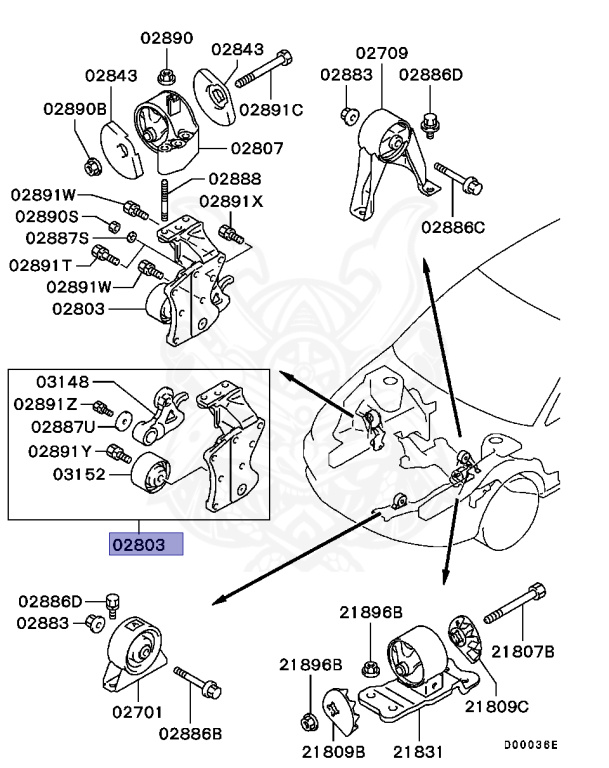 02890
02843
02843
02890B
02891C
02807
02888
02891W
02891X
02890S
02887S
02891T
02891W
02803

02709
02883
02886D
02886C

03148
02891Z
02887U
02891Y
03152
02803

02886D
02883
02701
02886B

21896B
21896B
21807B
21809C
21809B
21831
D00036E