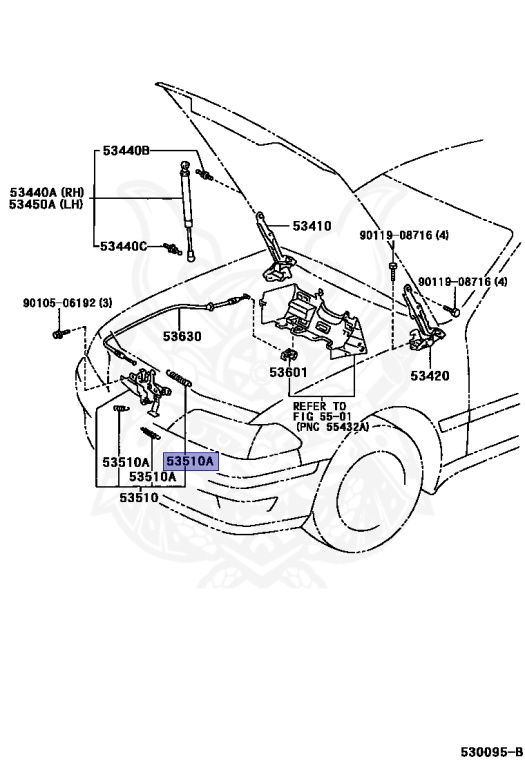 53440B
53440A (RH)
53450A (LH)
53440C
53410
90119-08716 (4)
90119-08716 (4)
90105-06192 (3)
53630
53601
53420
REFER TO
FIG 55-01
(PNC 55432A)
53510A
53510A
53510A
53510
530095-B