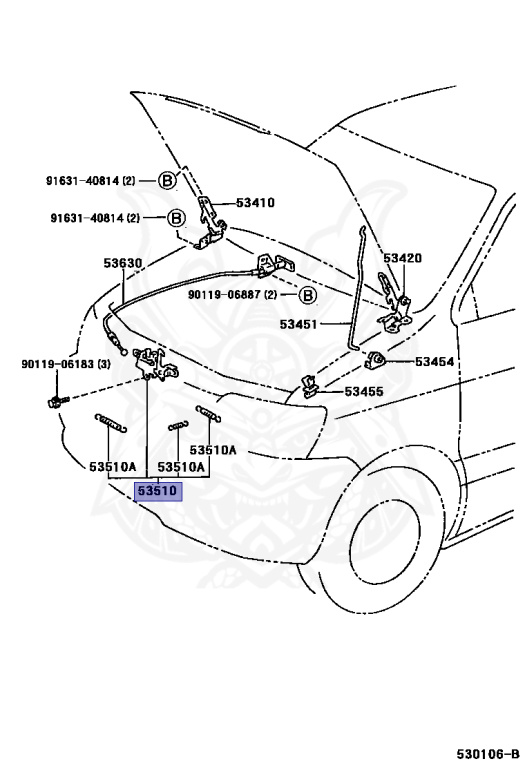 91631-40814 (2) B

53410

91631-40814 (2) B

53630

53420

90119-06887 (2) B

53451

90119-06183 (3)

53454

53455

53510A

53510A

53510A

53510

530106-B