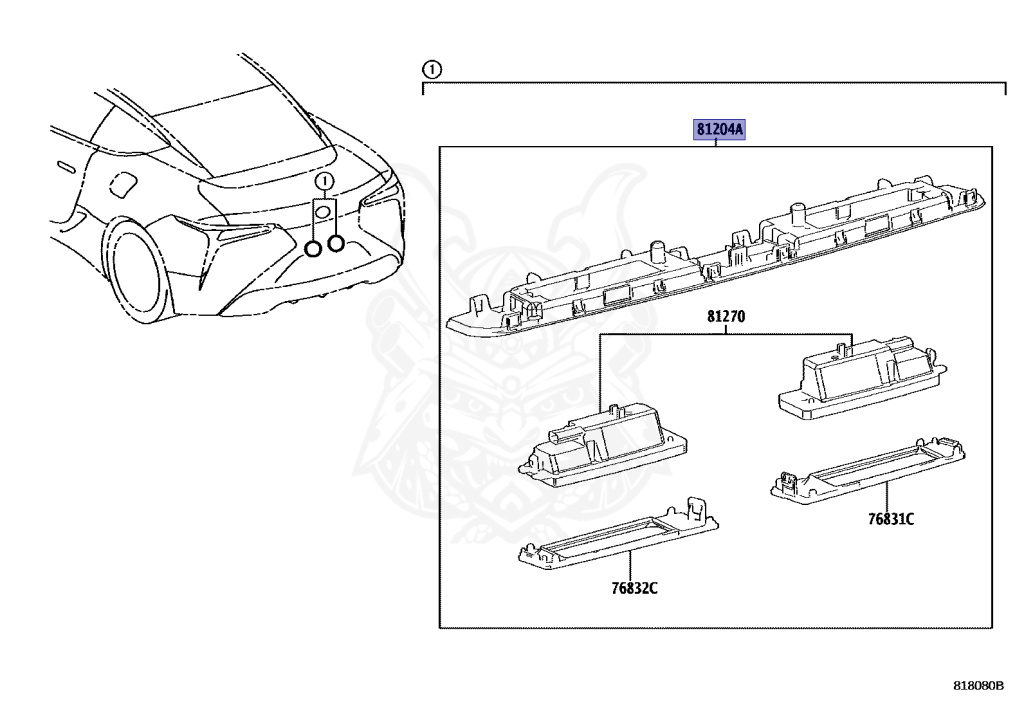 ①

①

81204A

81270

76831C

76832C

818080B