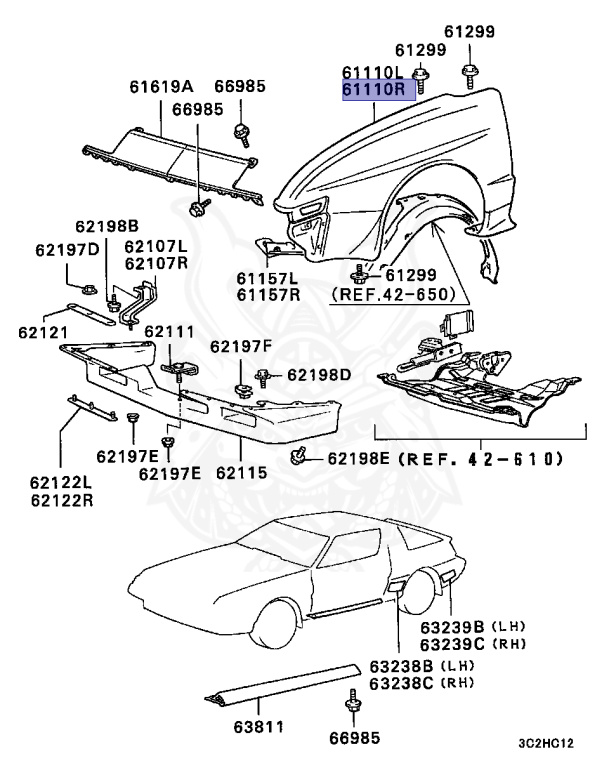 61299
61299
61110L
61110R
61619A
66985
66985
62198B
62197D
62107L
62107R
61157L
61157R
61299
(REF.42-650)
62121
62111
62197F
62198D
62197E
62197E
62115
62198E (REF. 42-610)
62122L
62122R
63239B (LH)
63239C (RH)
63238B (LH)
63238C (RH)
63811
66985
3C2HC12