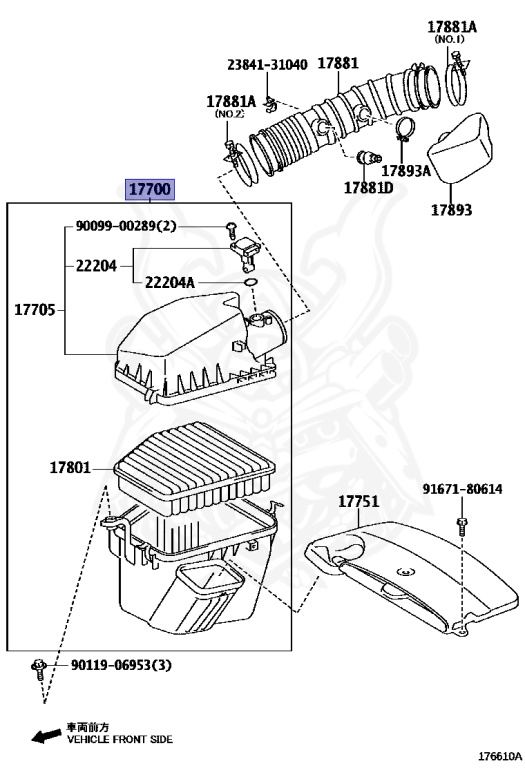 17881A
(NO.1)

23841-31040

17881

17881A
(NO.2)

17893A

17881D

17893

17700

90099-00289(2)

22204

22204A

17705

17801

17751

91671-80614

90119-06953(3)

車両前方
VEHICLE FRONT SIDE

176610A