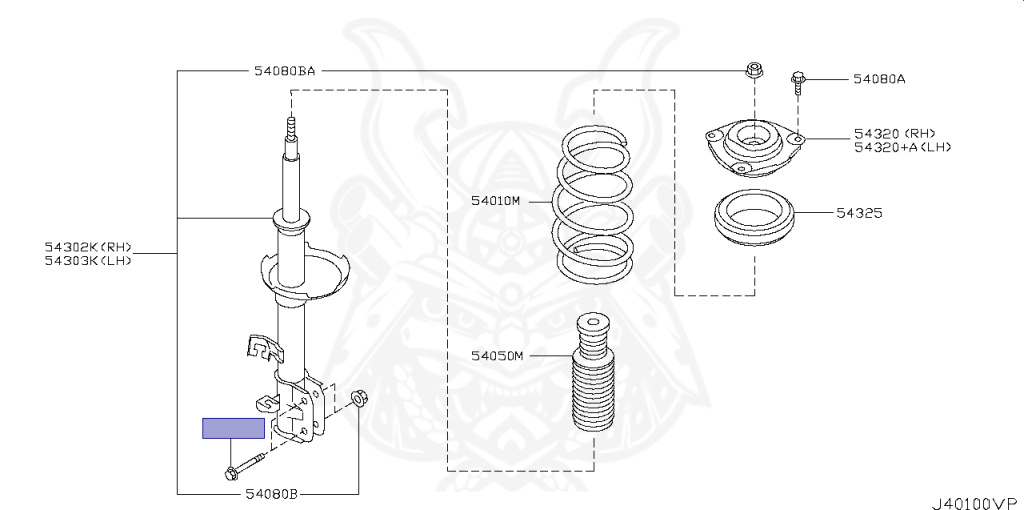 54080BA

54080A

54320 (RH)
54320+A (LH)

54010M

54325

54302K (RH)
54303K (LH)

54050M

54080B

J40100VP