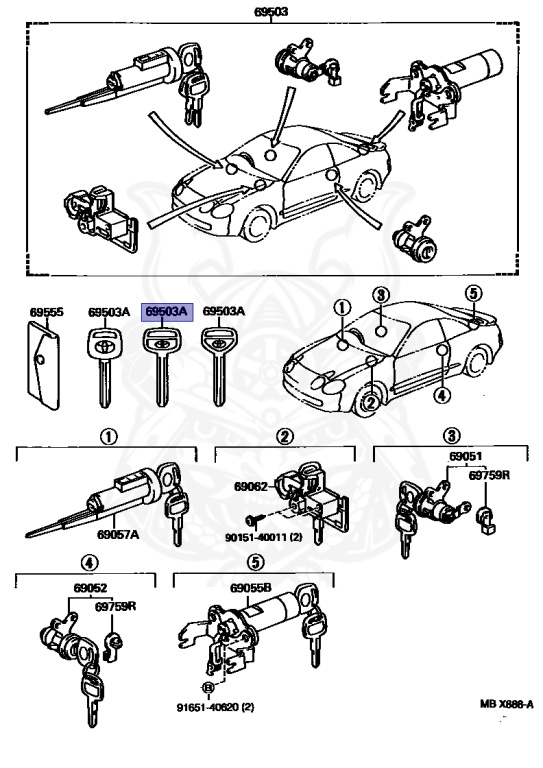 69503

69555
69503A
69503A
69503A

1
3
5
2
4

1
69057A

2
69062
90151-40011 (2)

3
69051
69759R

4
69052
69759R

5
69055B
B
91651-40620 (2)

MB X886-A