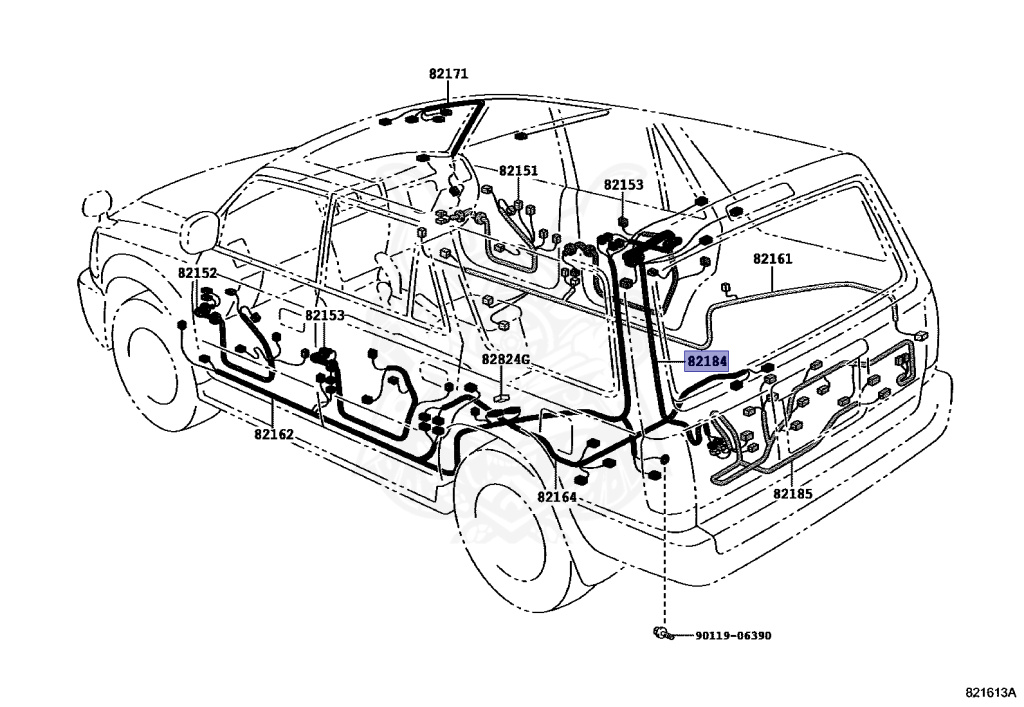 82171
82151
82153
82161
82152
82153
82824G
82184
82162
82164
82185
90119-06390
821613A