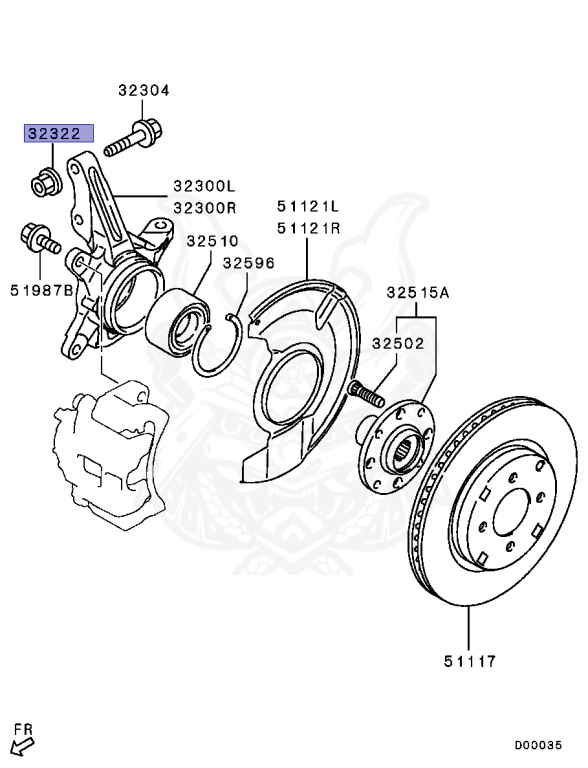 32304
32322
32300L
32300R
51121L
51121R
32510
32596
51987B
32515A
32502
51117
FR
D00035