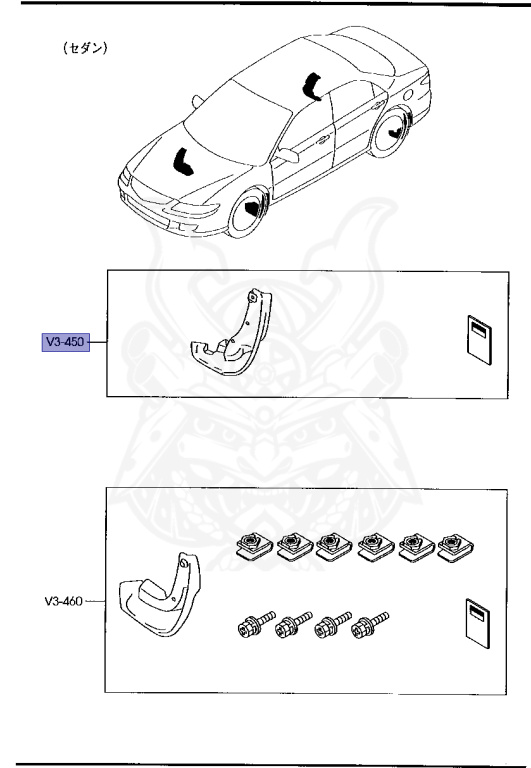 （セダン）

V3-450

V3-460